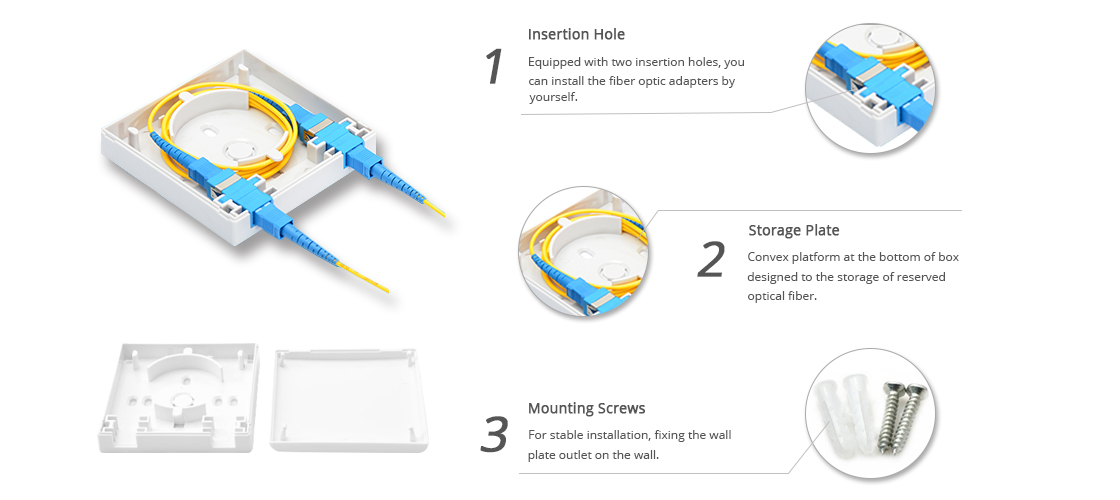 1
Insertion Hole
Equipped with two insertion holes, you can install the fiber optic adapters by yourself.

2
Storage Plate
Convex platform at the bottom of box designed to the storage of reserved optical fiber.

3
Mounting Screws
For stable installation, fixing the wall plate outlet on the wall.