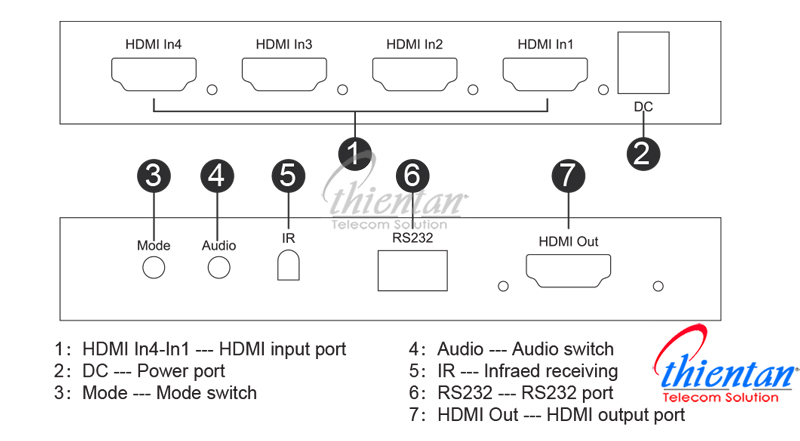 HDMI In4 HDMI In3 HDMI In2 HDMI In1

DC

1

2

3 4 5 6 7

thientan
Telecom Solution

Mode Audio IR RS232 HDMI Out

1: HDMI In4-In1 --- HDMI input port
2: DC --- Power port
3: Mode --- Mode switch

4: Audio --- Audio switch
5: IR --- Infraed receiving
6: RS232 --- RS232 port
7: HDMI Out --- HDMI output port

thientan
Telecom Solution