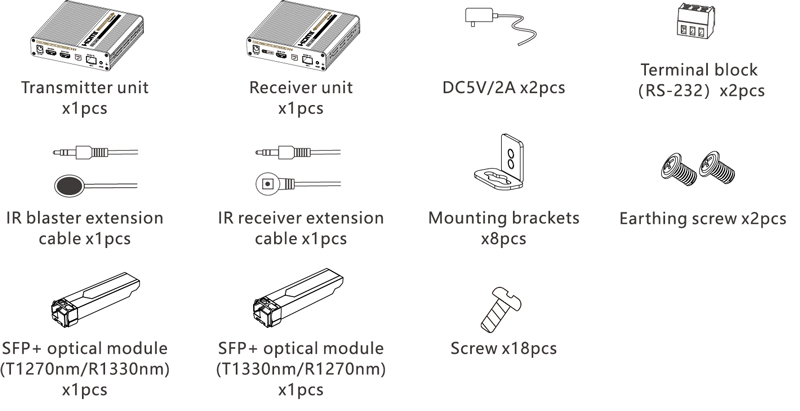 Transmitter unit x1pcs

Receiver unit x1pcs

DC5V/2A x2pcs

Terminal block (RS-232) x2pcs

IR blaster extension cable x1pcs

IR receiver extension cable x1pcs

Mounting brackets x8pcs

Earthing screw x2pcs

SFP+ optical module (T1270nm/R1330nm) x1pcs

SFP+ optical module (T1330nm/R1270nm) x1pcs

Screw x18pcs